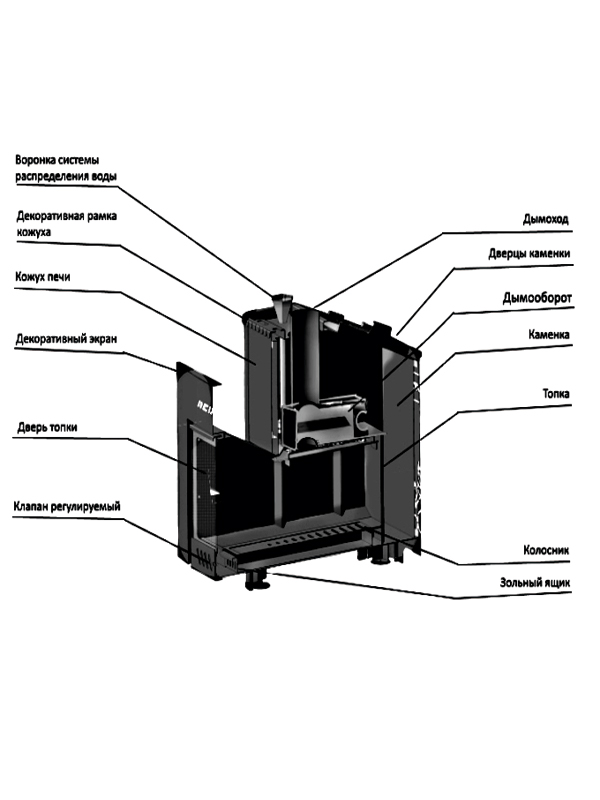 Воронка системы распределения воды

Декоративная рамка кожуха

Кожух печи

Декоративный экран

Дверь топки

Клапан регулируемый

Дымоход

Дверцы каменки

Дымооборот

Каменка

Топка

Колосник

Зольный ящик